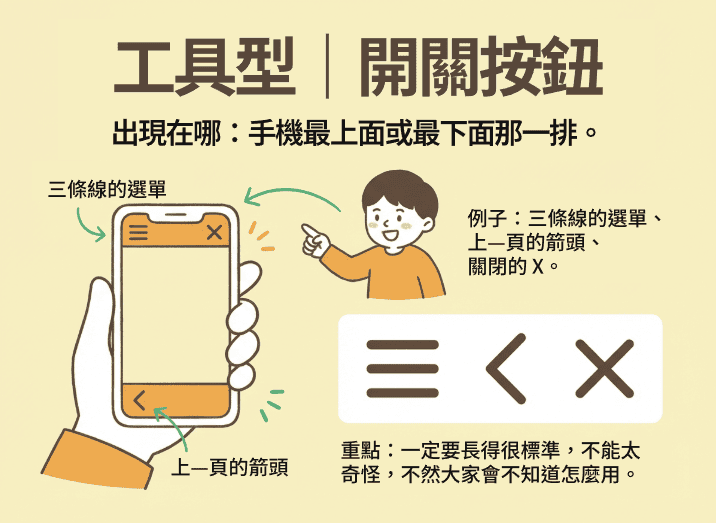 工具型｜開關按鈕

出現在哪：手機最上面或最下面那一排。

三條線的選單

例子：三條線的選單、上一頁的箭頭、關閉的 X。

上一頁的箭頭

重點：一定要長得很標準，不能太奇怪，不然大家會不知道怎麼用。